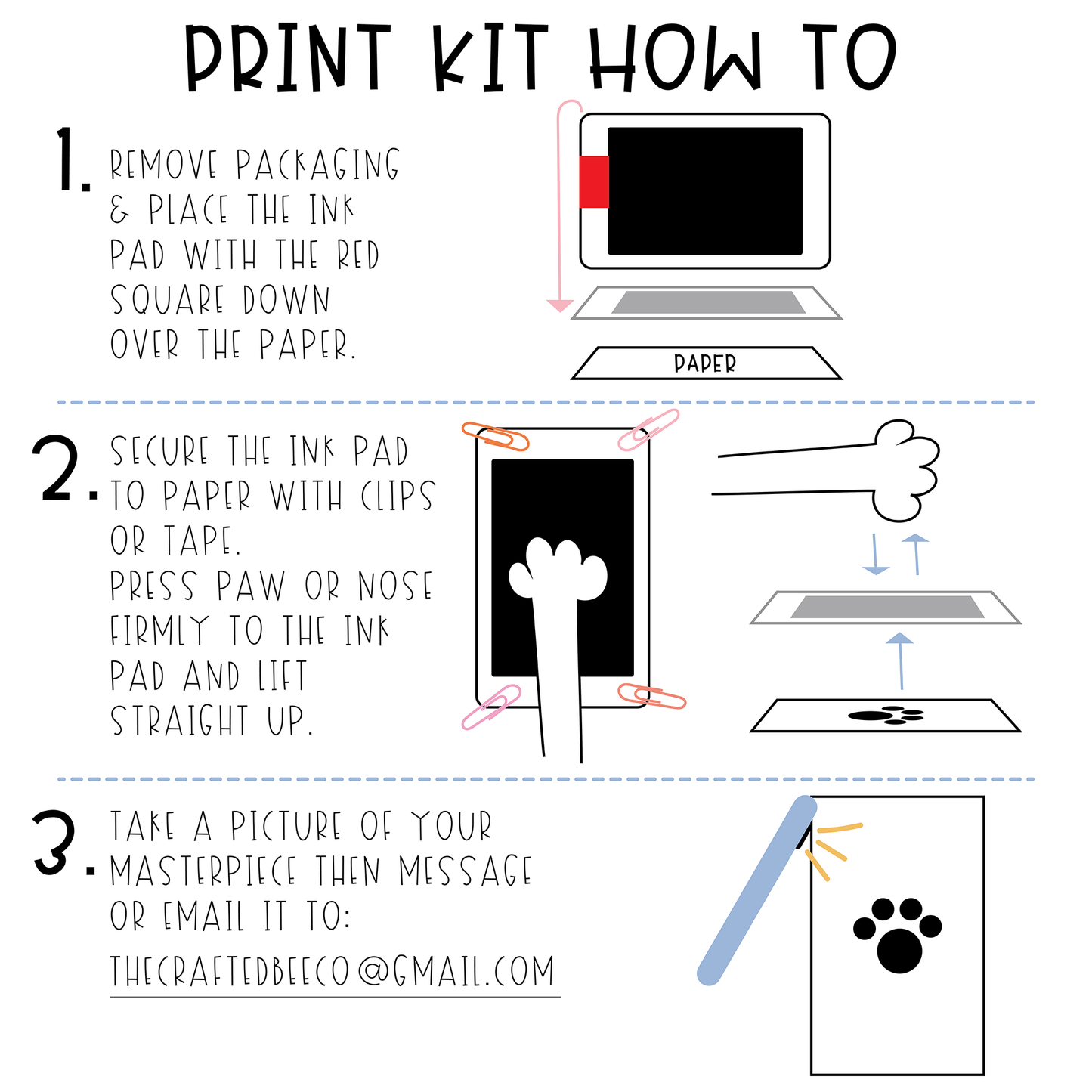 PRINT KIT HOW TO

1. REMOVE PACKAGING & PLACE THE INK PAD WITH THE RED SQUARE DOWN OVER THE PAPER.

PAPER

2. SECURE THE INK PAD TO PAPER WITH CLIPS OR TAPE.
PRESS PAW OR NOSE FIRMLY TO THE INK PAD AND LIFT STRAIGHT UP.

3. TAKE A PICTURE OF YOUR MASTERPIECE THEN MESSAGE OR EMAIL IT TO:
THECRAFTEDBEECO@GMAIL.COM